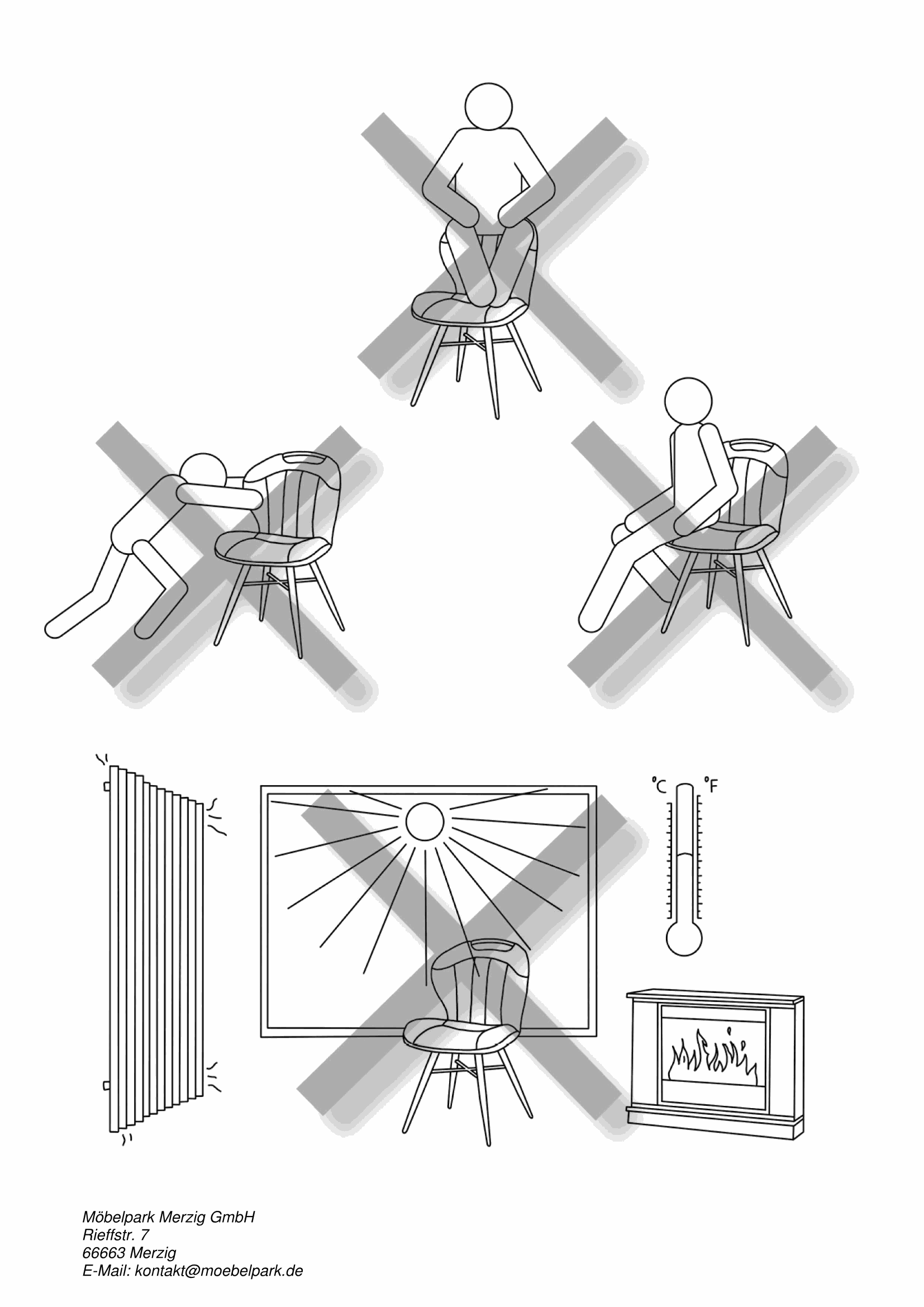 °C °F

Möbelpark Merzig GmbH
Rieffstr. 7
66663 Merzig
E-Mail: kontakt@moebelpark.de