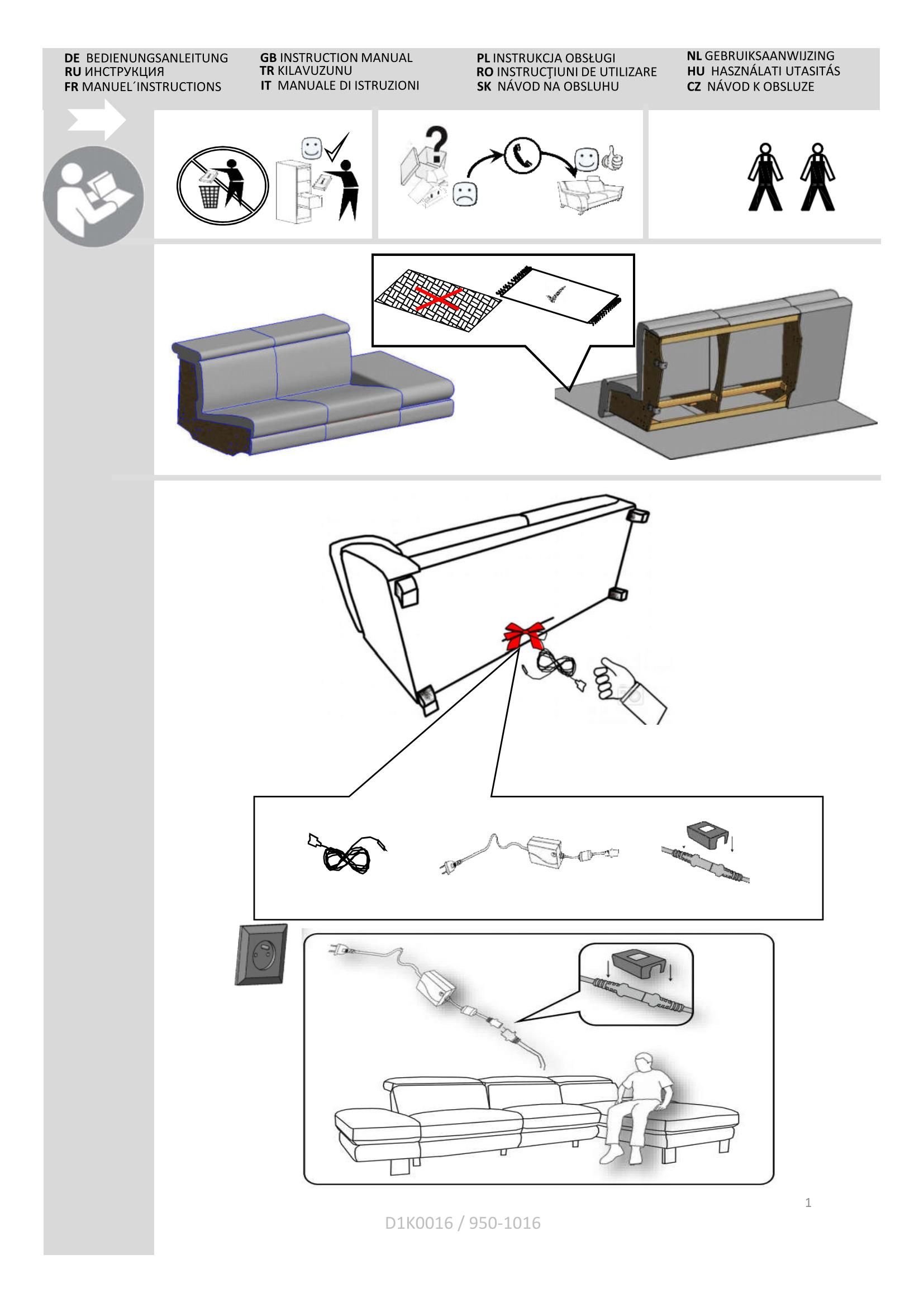 DE BEDIENUNGSANLEITUNG
RU ИНСТРУКЦИЯ
FR MANUEL´INSTRUCTIONS

GB INSTRUCTION MANUAL
TR KILAVUZUNU
IT MANUALE DI ISTRUZIONI

PL INSTRUKCJA OBSŁUGI
RO INSTRUCŢIUNI DE UTILIZARE
SK NÁVOD NA OBSLUHU

NL GEBRUIKSAANWIJZING
HU HASZNÁLATI UTASITÁS
CZ NÁVOD K OBSLUZE

1

D1K0016 / 950-1016