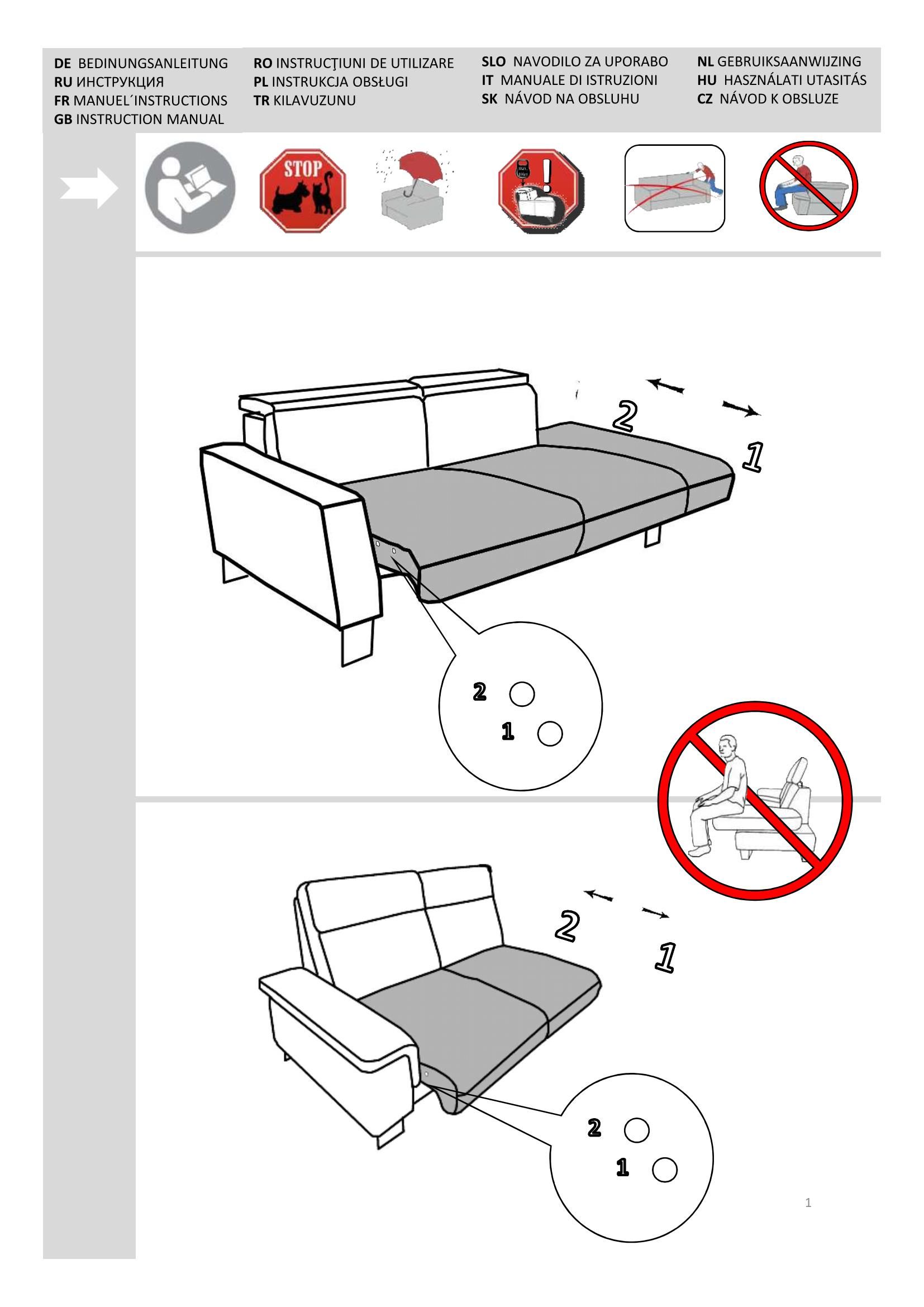 DE BEDINUNGSANLEITUNG
RU ИНСТРУКЦИЯ
FR MANUEL´INSTRUCTIONS
GB INSTRUCTION MANUAL

RO INSTRUCŢIUNI DE UTILIZARE
PL INSTRUKCJA OBSŁUGI
TR KILAVUZUNU

SLO NAVODILO ZA UPORABO
IT MANUALE DI ISTRUZIONI
SK NÁVOD NA OBSLUHU

NL GEBRUIKSAANWIJZING
HU HASZNÁLATI UTASITÁS
CZ NÁVOD K OBSLUZE

STOP

2
1
2
1

2
1
2
1

1