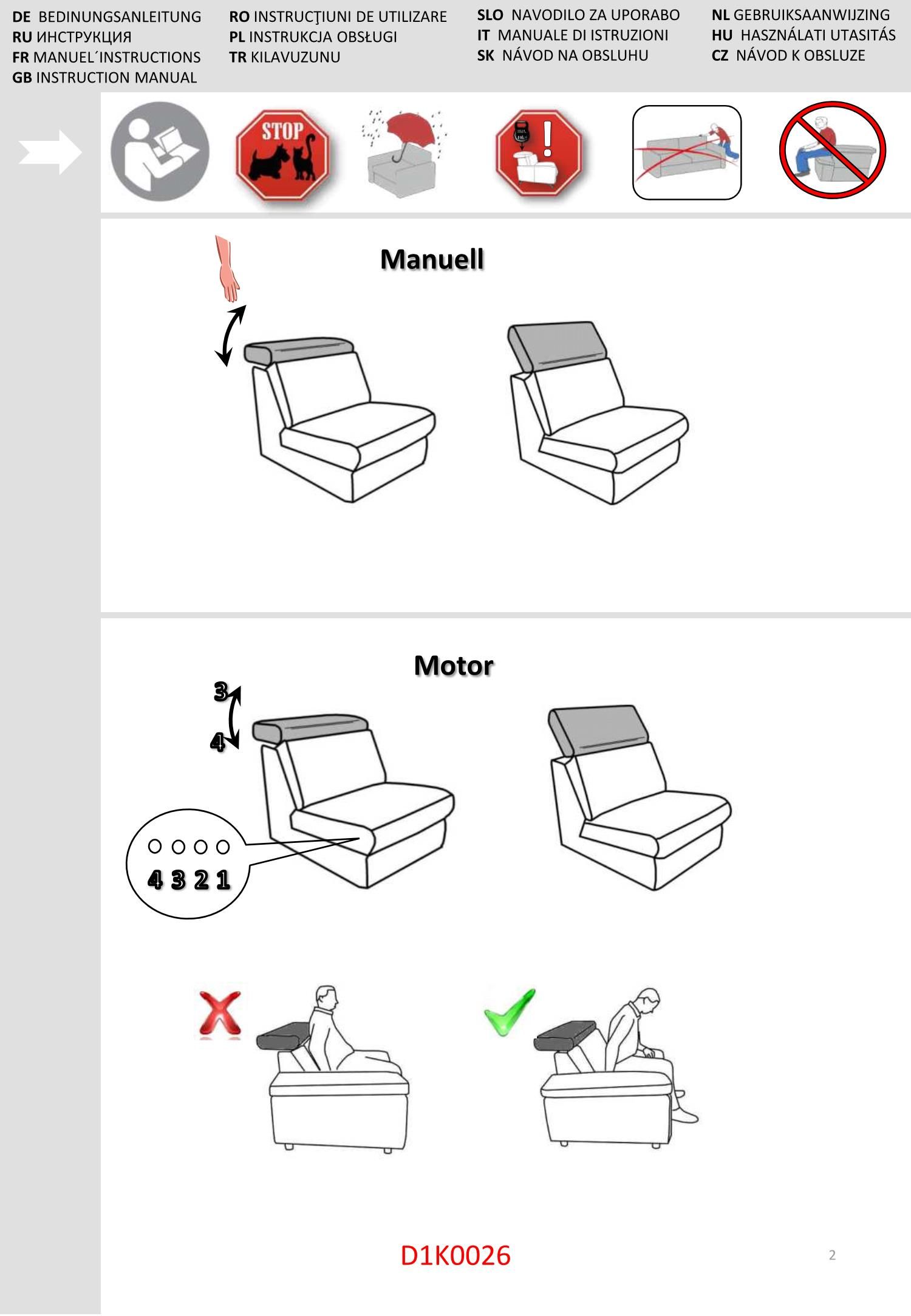 DE BEDINUNGSANLEITUNG
RU ИНСТРУКЦИЯ
FR MANUEL´INSTRUCTIONS
GB INSTRUCTION MANUAL

RO INSTRUCŢIUNI DE UTILIZARE
PL INSTRUKCJA OBSŁUGI
TR KILAVUZUNU

SLO NAVODILO ZA UPORABO
IT MANUALE DI ISTRUZIONI
SK NÁVOD NA OBSLUHU

NL GEBRUIKSAANWIJZING
HU HASZNÁLATI UTASITÁS
CZ NÁVOD K OBSLUZE

STOP

Manuell

Motor

3
4

4 3 2 1

D1K0026

2