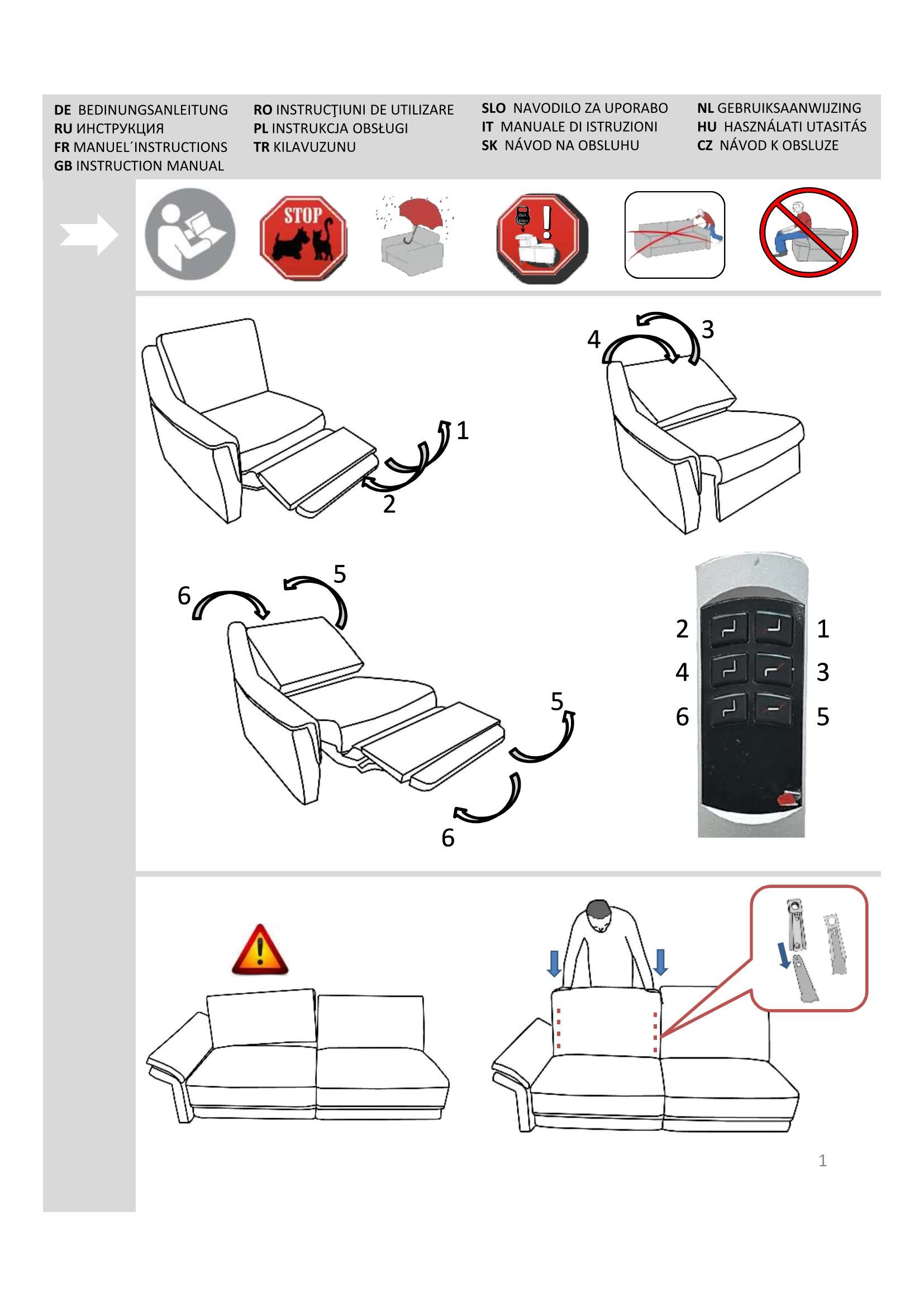 DE BEDINUNGSANLEITUNG
RU ИНСТРУКЦИЯ
FR MANUEL´INSTRUCTIONS
GB INSTRUCTION MANUAL

RO INSTRUCŢIUNI DE UTILIZARE
PL INSTRUKCJA OBSŁUGI
TR KILAVUZUNU

SLO NAVODILO ZA UPORABO
IT MANUALE DI ISTRUZIONI
SK NÁVOD NA OBSLUHU

NL GEBRUIKSAANWIJZING
HU HASZNÁLATI UTASITÁS
CZ NÁVOD K OBSLUZE

STOP

1
2

4
3

6
5

5
6

2 1
4 3
6 5

1