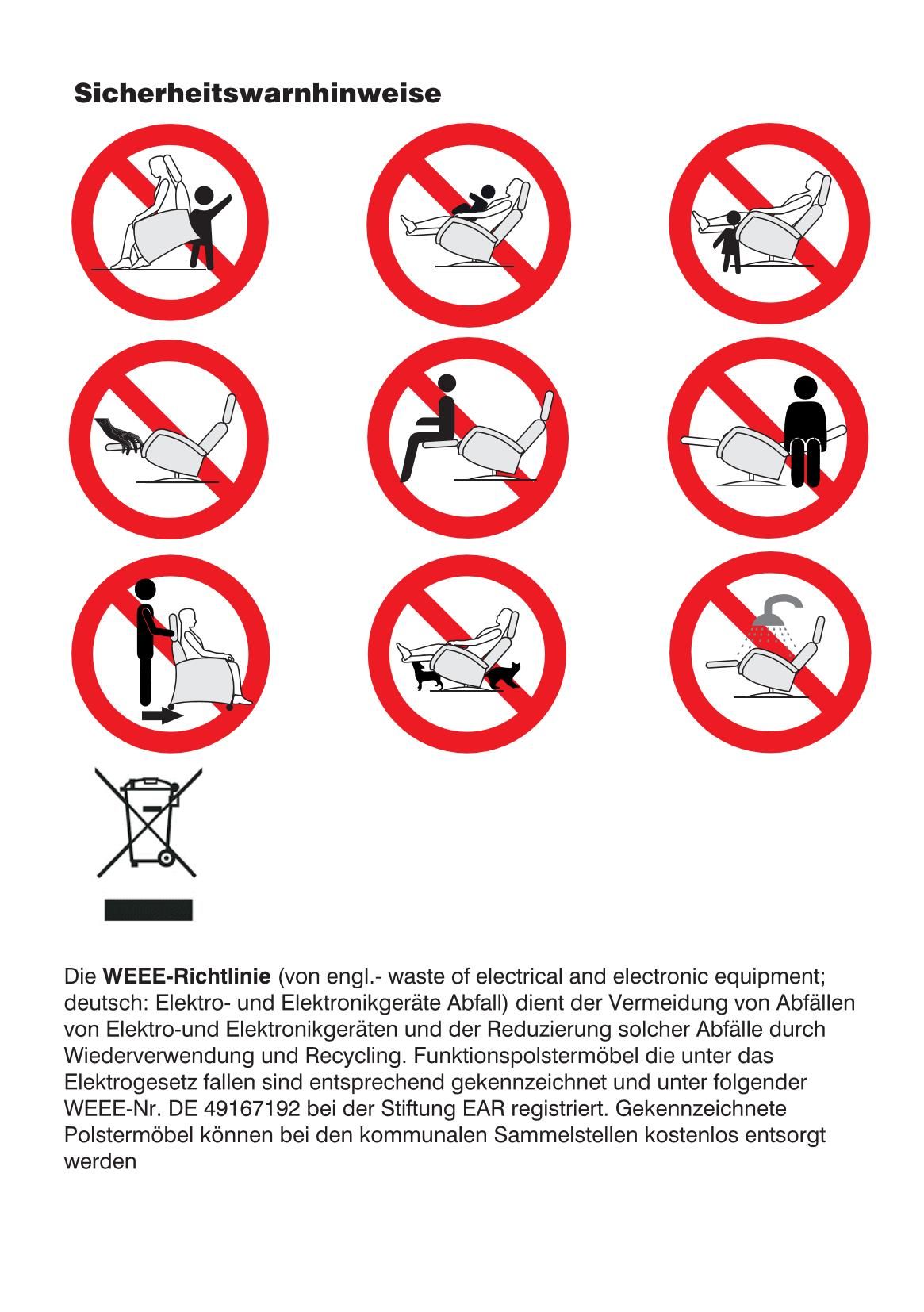 Sicherheitswarnhinweise

Die WEEE-Richtlinie (von engl.- waste of electrical and electronic equipment; deutsch: Elektro- und Elektronikgeräte Abfall) dient der Vermeidung von Abfällen von Elektro-und Elektronikgeräten und der Reduzierung solcher Abfälle durch Wiederverwendung und Recycling. Funktionspolstermöbel die unter das Elektrogesetz fallen sind entsprechend gekennzeichnet und unter folgender WEEE-Nr. DE 49167192 bei der Stiftung EAR registriert. Gekennzeichnete Polstermöbel können bei den kommunalen Sammelstellen kostenlos entsorgt werden